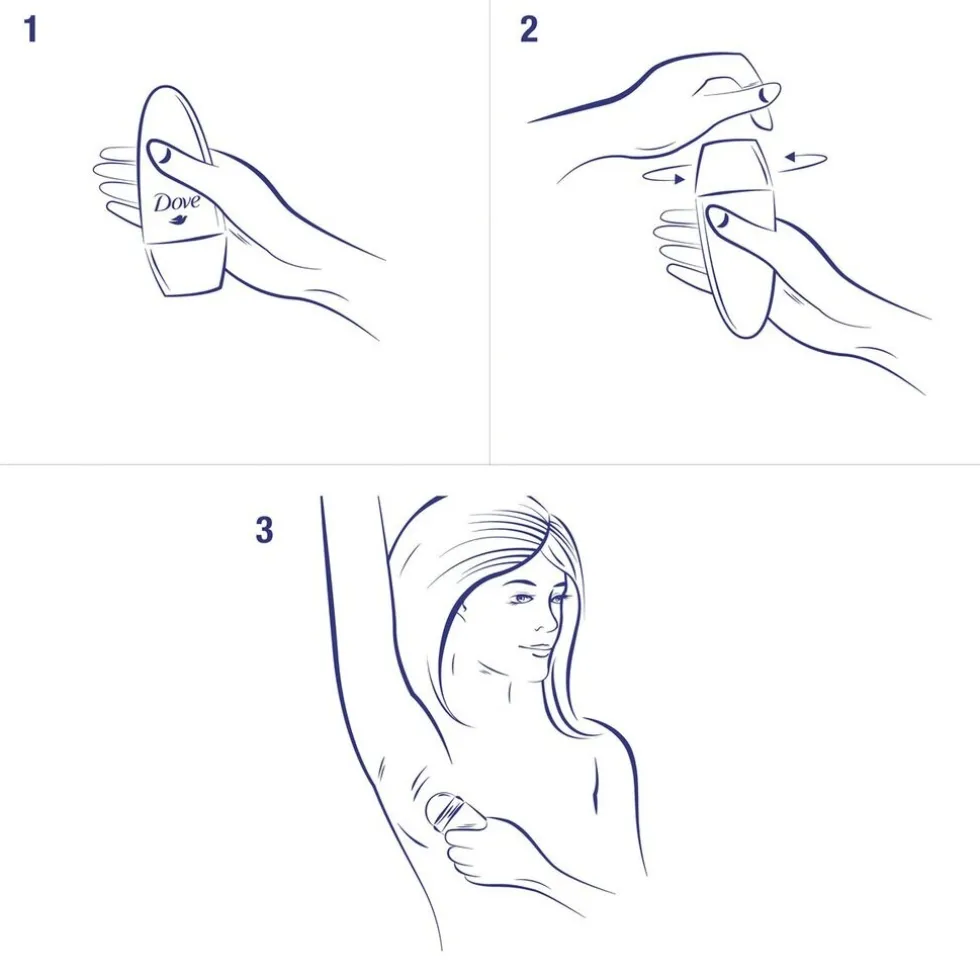 1

Dove

2

3