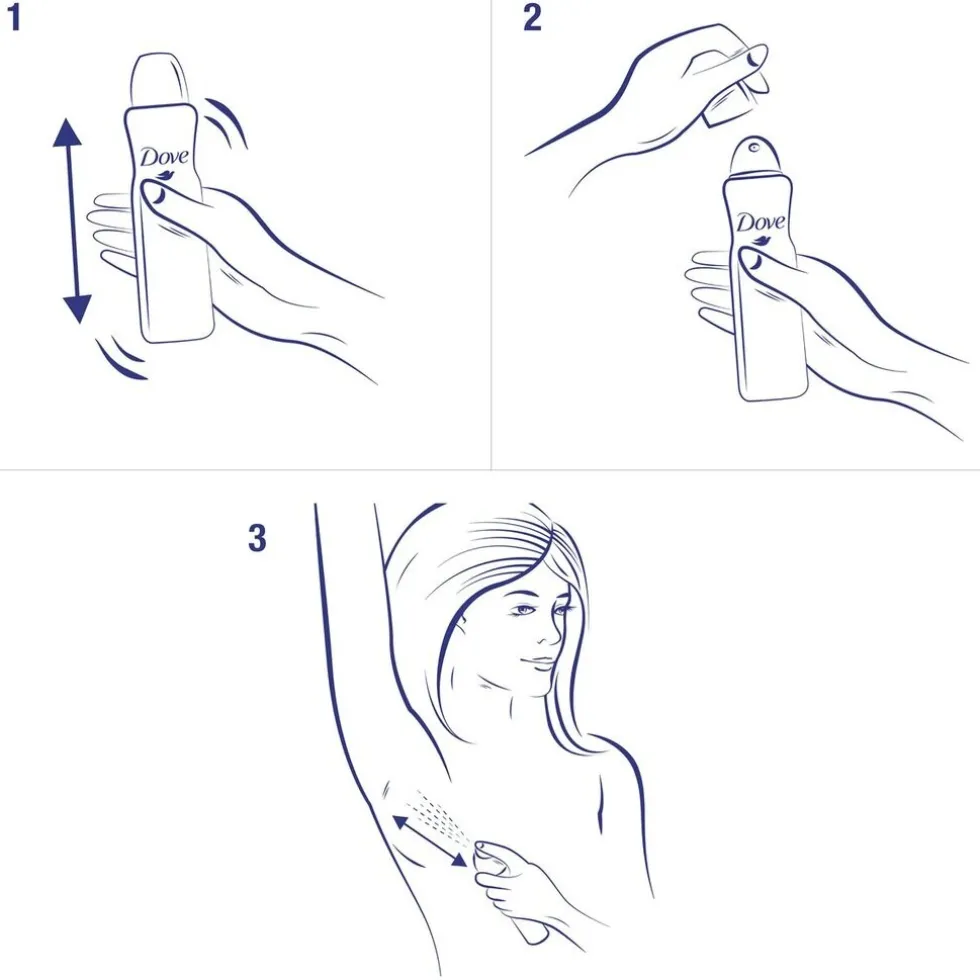 1

Dove

2

Dove

3